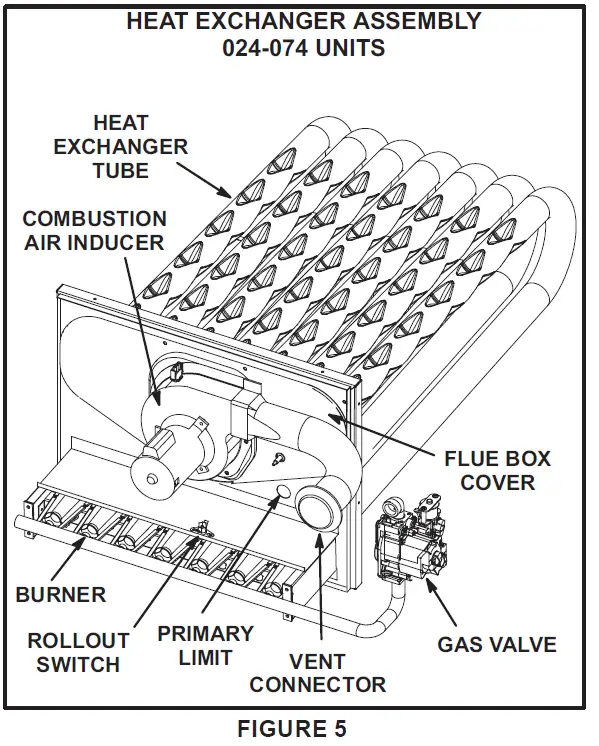 HEAT EXCHANGER ASSEMBLY
024-074 UNITS

HEAT EXCHANGER TUBE

COMBUSTION AIR INDUCER

FLUE BOX COVER

BURNER

ROLLOUT SWITCH

PRIMARY LIMIT

VENT CONNECTOR

GAS VALVE

FIGURE 5