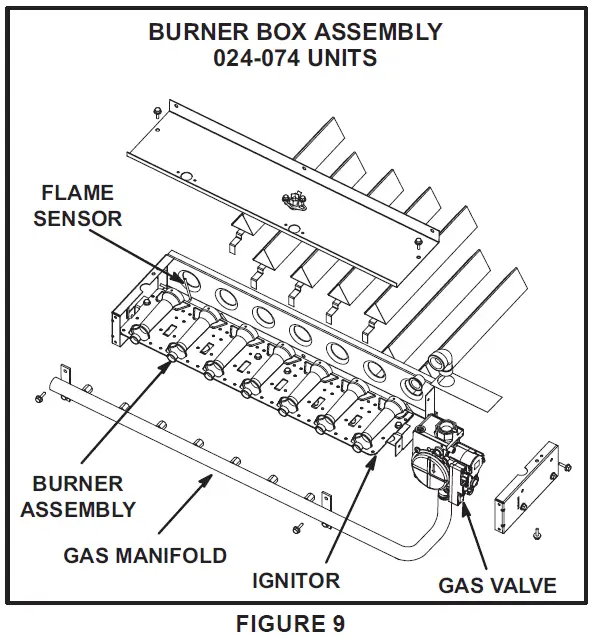 BURNER BOX ASSEMBLY
024-074 UNITS

FLAME SENSOR

BURNER ASSEMBLY

GAS MANIFOLD

IGNITOR

GAS VALVE

FIGURE 9