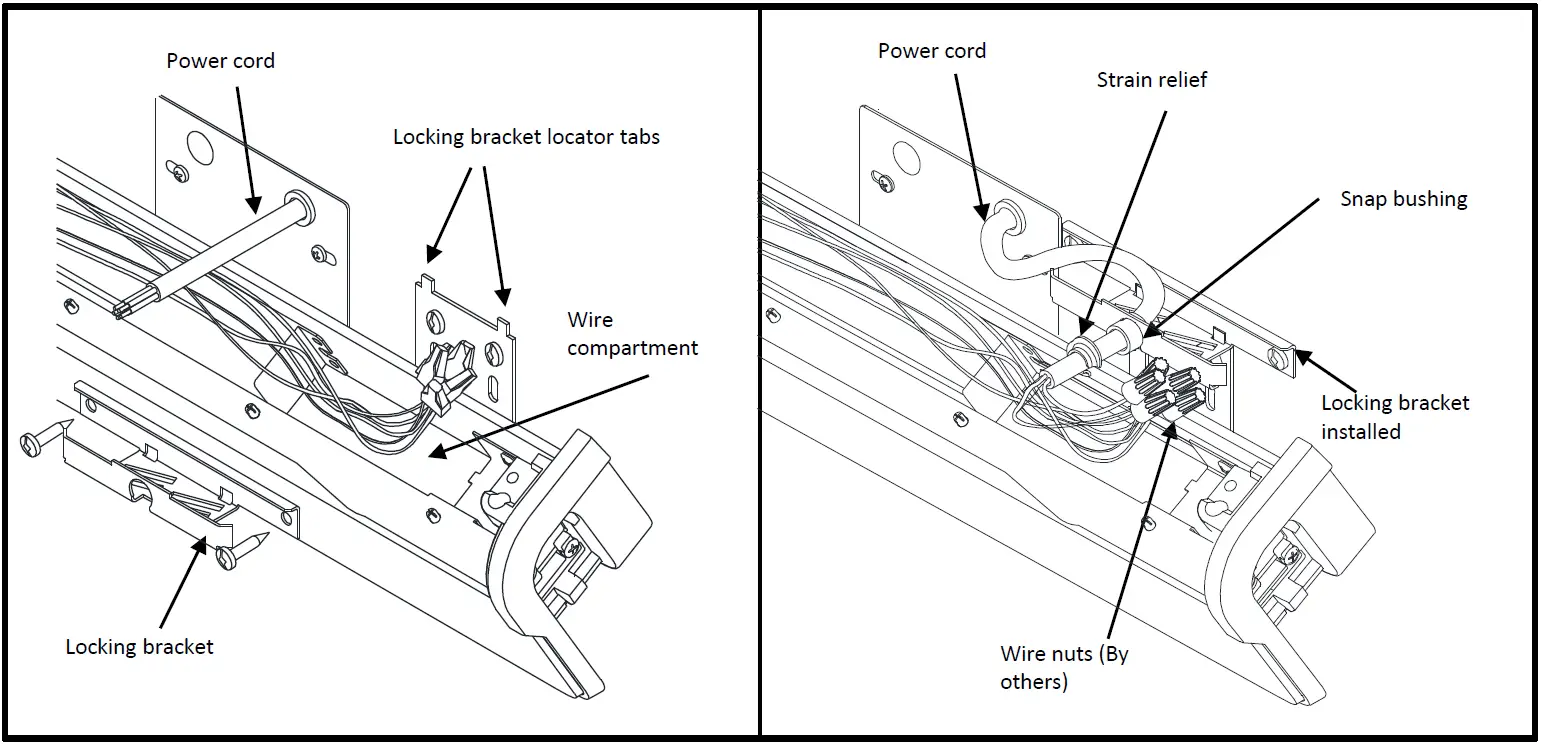 Power cord

Locking bracket locator tabs

Wire compartment

Locking bracket

Power cord

Strain relief

Snap bushing

Locking bracket installed

Wire nuts (By others)