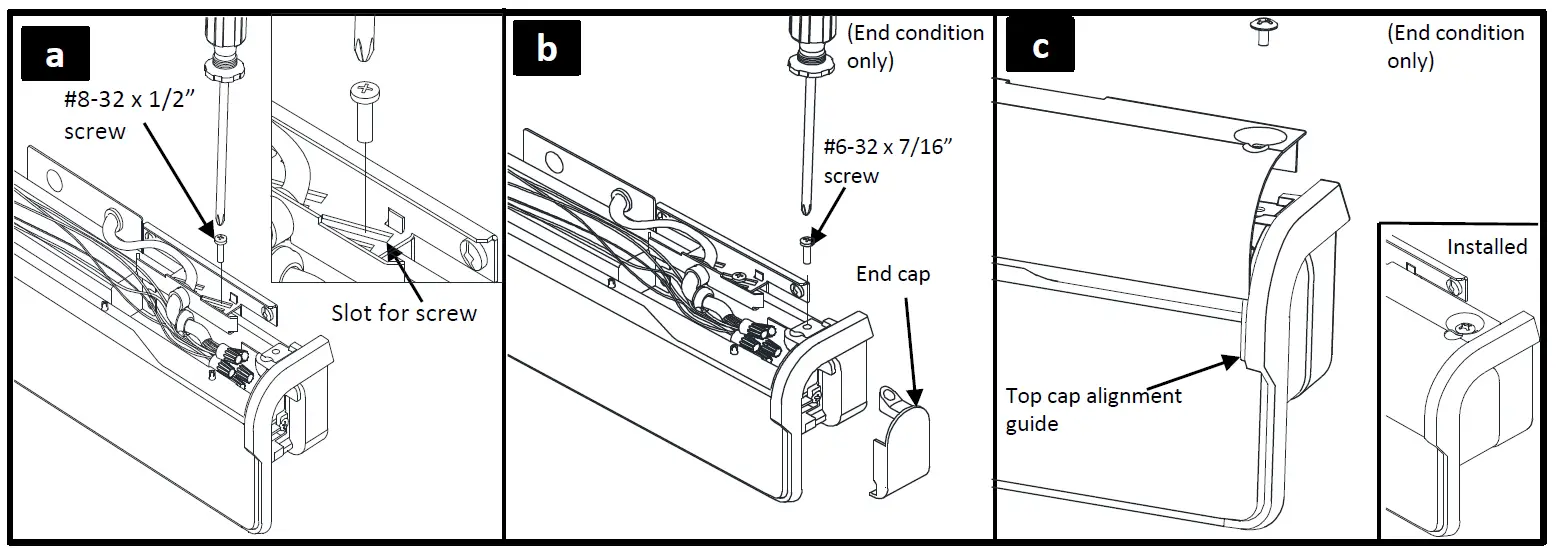 a

#8-32 x 1/2” screw

Slot for screw

b

(End condition only)

#6-32 x 7/16” screw

End cap

c

(End condition only)

Top cap alignment guide

Installed