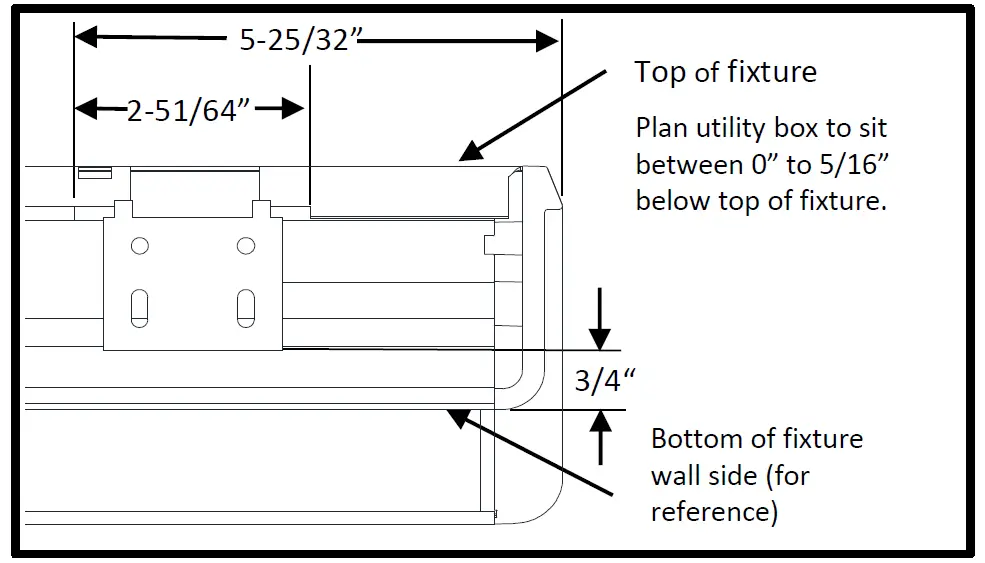 5-25/32”

2-51/64”

Top of fixture

Plan utility box to sit between 0” to 5/16” below top of fixture.

3/4“

Bottom of fixture wall side (for reference)