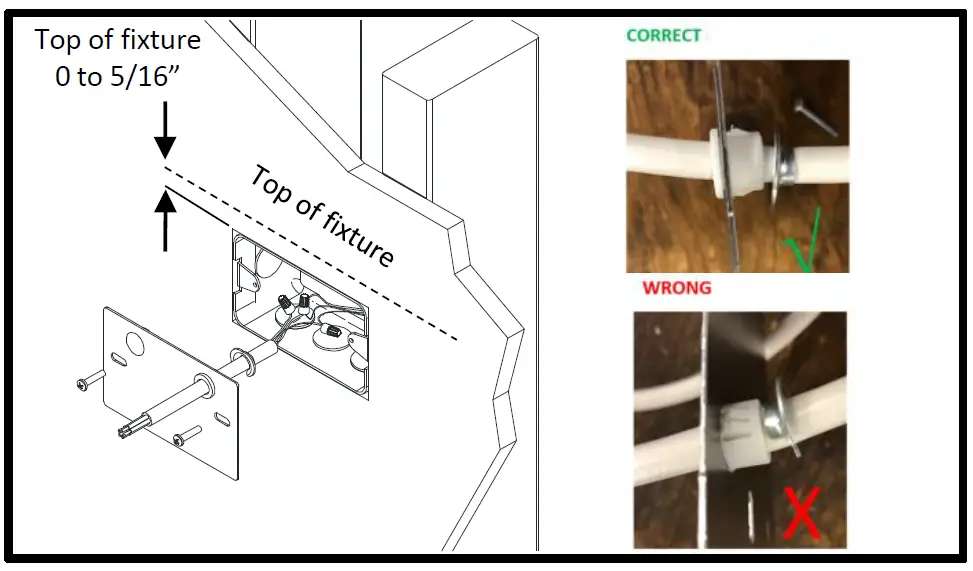 Top of fixture
0 to 5/16”

Top of fixture

CORRECT

WRONG