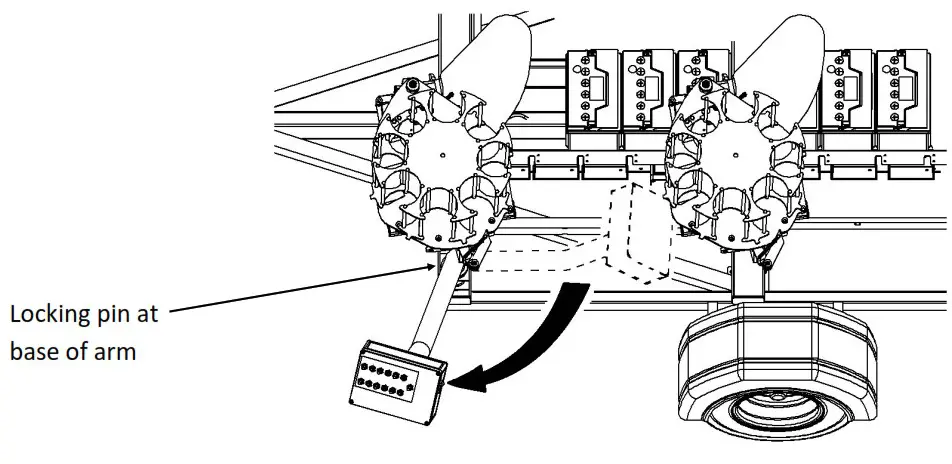 Locking pin at base of arm