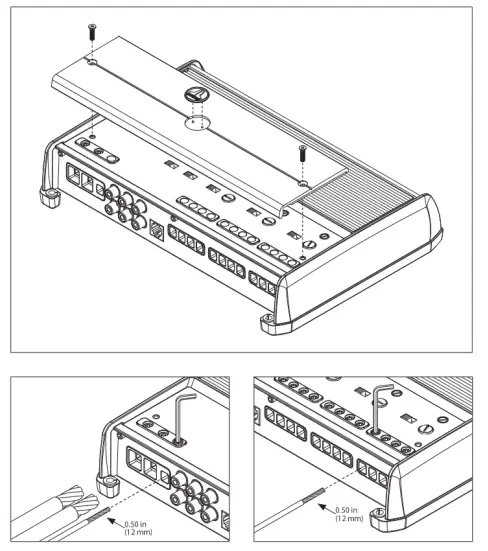 0.50 in
(12 mm)

0.50 in
(12 mm)