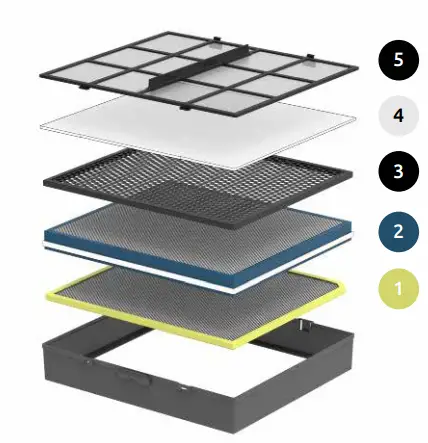 5
4
3
2
1