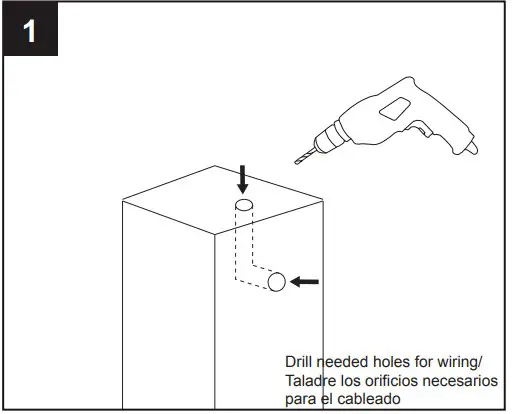 1

Drill needed holes for wiring/
Taladre los orificios necesarios para el cableado