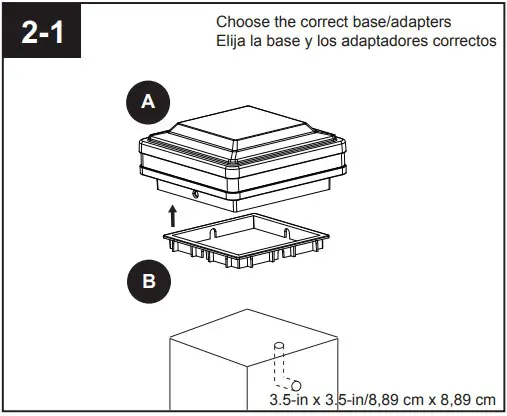 2-1

Choose the correct base/adapters
Elija la base y los adaptadores correctos

A

B

3.5-in x 3.5-in/8,89 cm x 8,89 cm