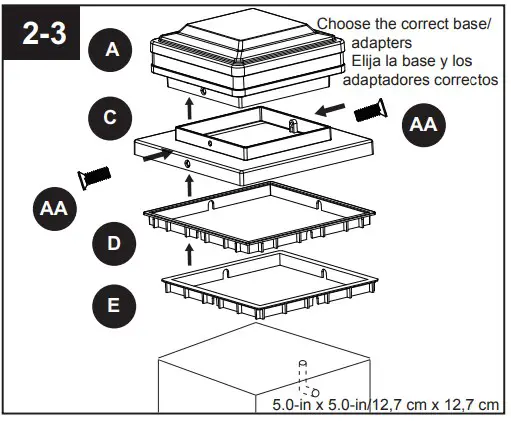 2-3

Choose the correct base/ adapters
Elija la base y los adaptadores correctos

A

C

AA

AA

D

E

5.0-in x 5.0-in/12,7 cm x 12,7 cm