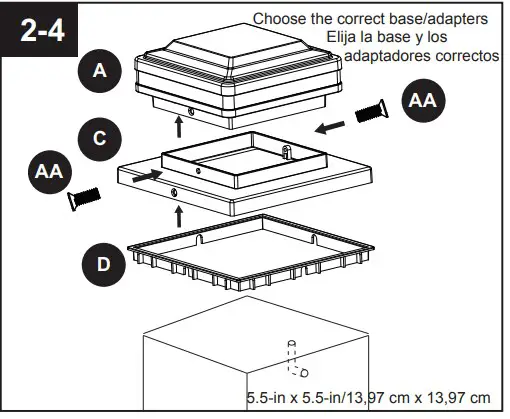 2-4

Choose the correct base/adapters
Elija la base y los adaptadores correctos

A

AA

C

AA

D

5.5-in x 5.5-in/13,97 cm x 13,97 cm