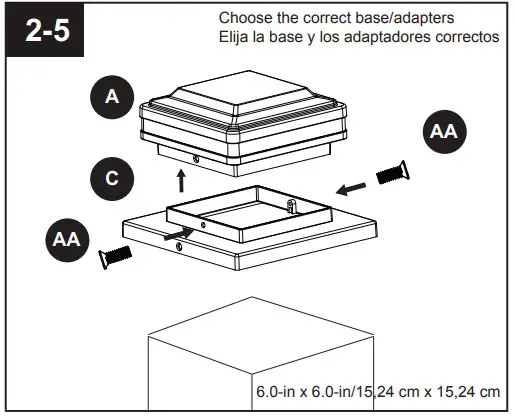 2-5

Choose the correct base/adapters
Elija la base y los adaptadores correctos

A

AA

C

AA

6.0-in x 6.0-in/15,24 cm x 15,24 cm