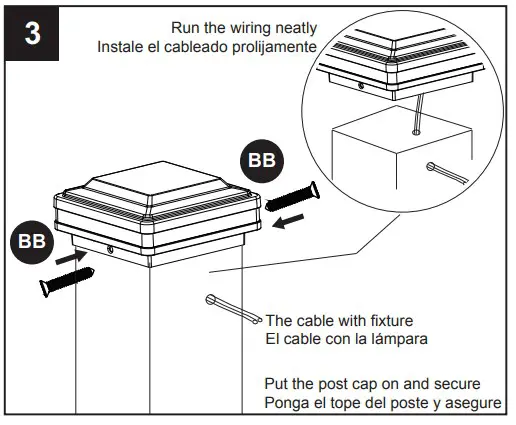 3

Run the wiring neatly
Instale el cableado prolijamente

BB

BB

The cable with fixture
El cable con la lámpara

Put the post cap on and secure
Ponga el tope del poste y asegure