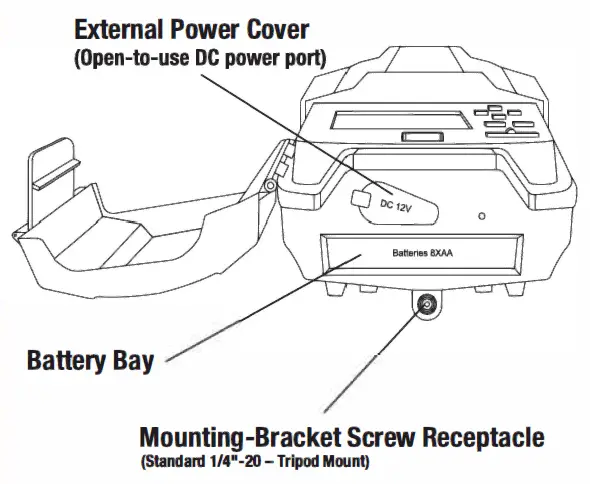 External Power Cover
(Open-to-use DC power port)

DC 12V

Batteries 8XAA

Battery Bay

Mounting-Bracket Screw Receptacle
(Standard 1/4"-20 – Tripod Mount)