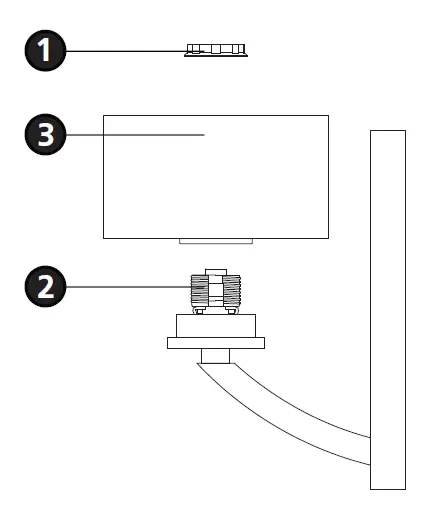 1
3
2