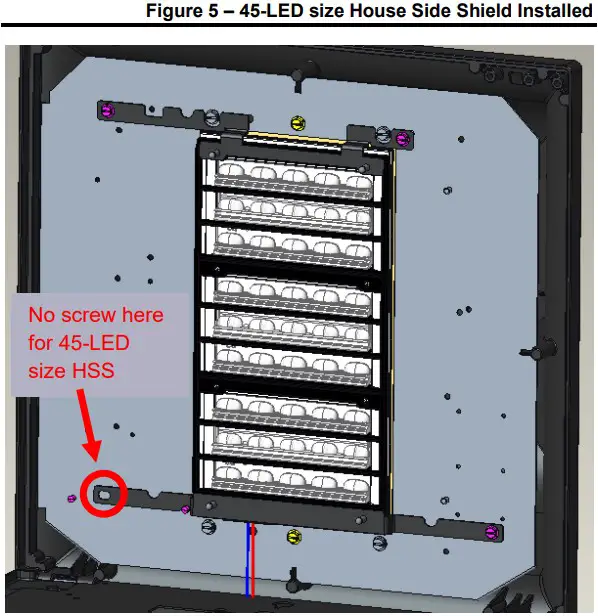 Figure 5 – 45-LED size House Side Shield Installed

No screw here for 45-LED size HSS