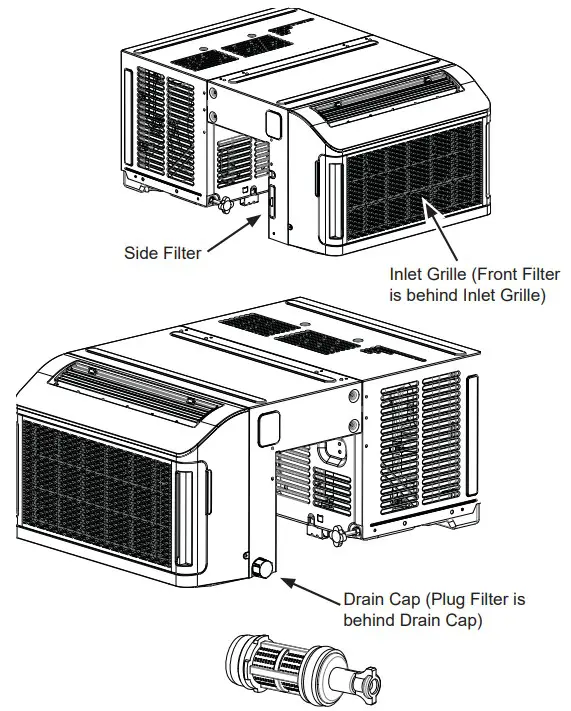 Side Filter

Inlet Grille (Front Filter is behind Inlet Grille)

Drain Cap (Plug Filter is behind Drain Cap)