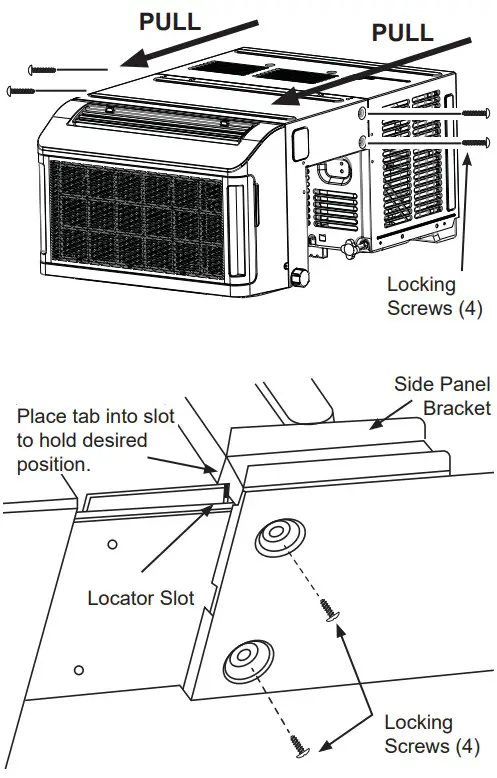 PULL

PULL

Locking Screws (4)

Side Panel Bracket

Place tab into slot to hold desired position.

Locator Slot

Locking Screws (4)