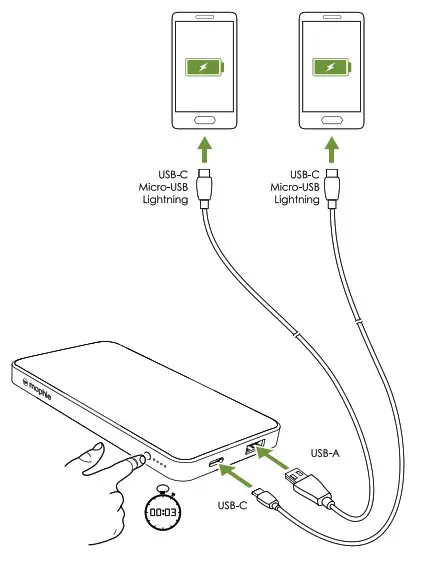 USB-C
Micro-USB
Lightning

USB-C
Micro-USB
Lightning

mophie

USB-A

USB-C

00:03