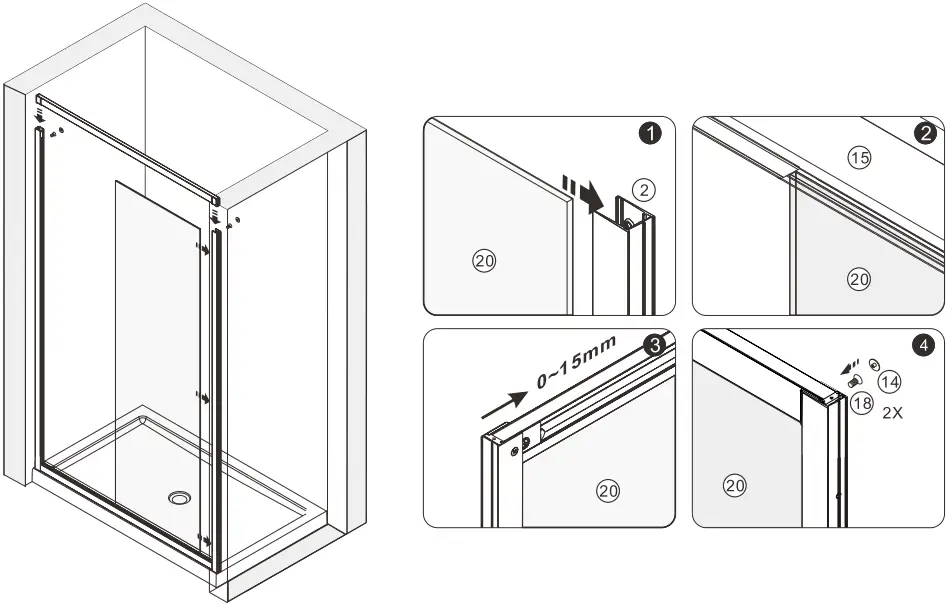 1
2
20

2
15
20

3
0~15mm
20

4
14
18
2X
20