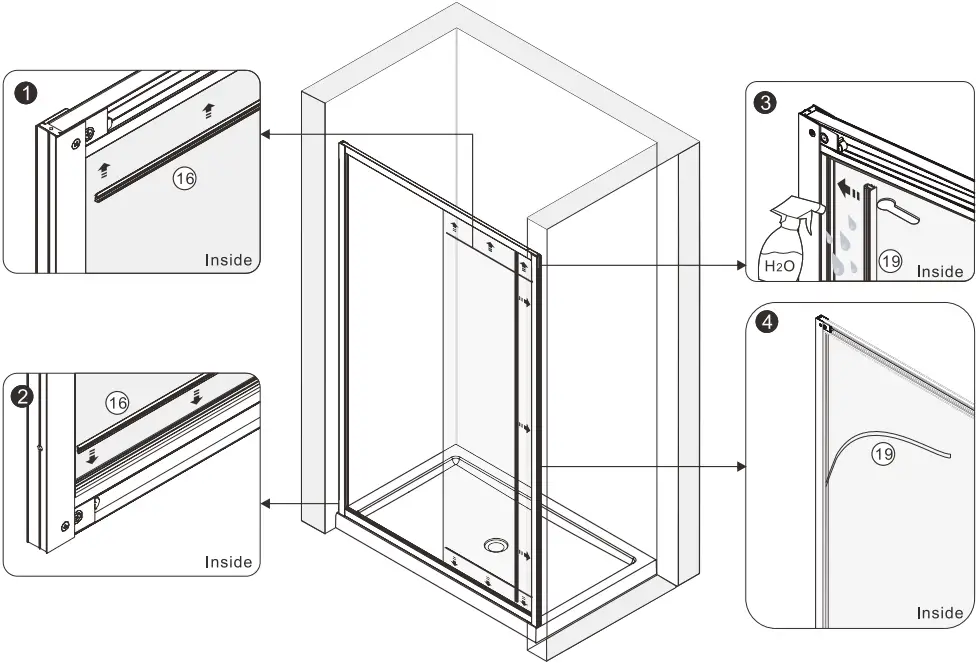 1
16
Inside

2
16
Inside

3
$H_2O$
19
Inside

4
19
Inside