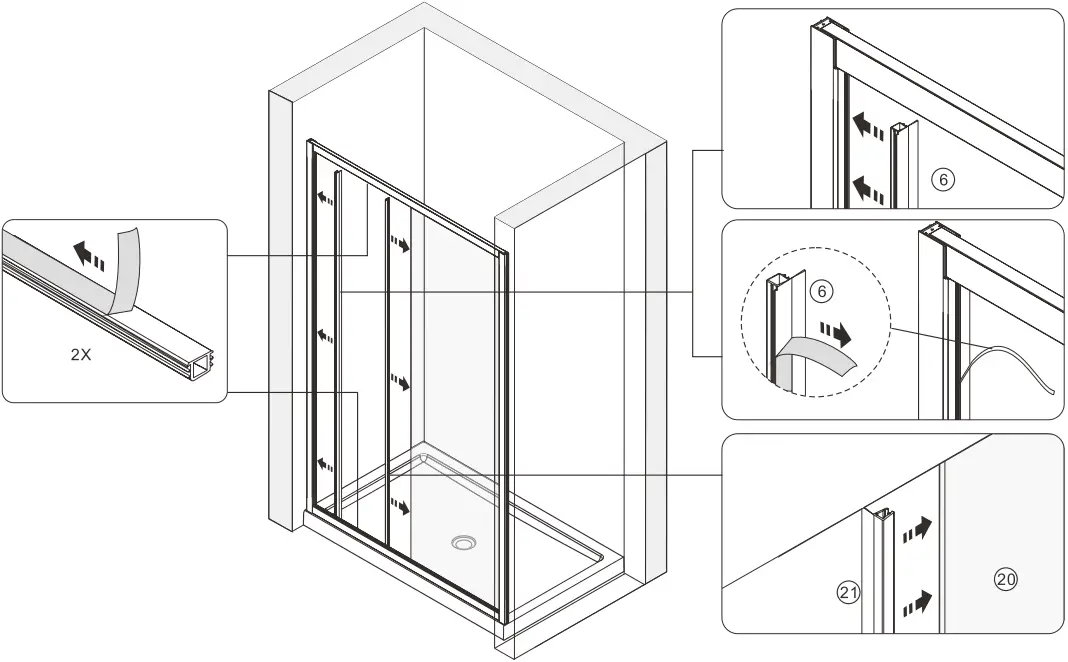 2X

⑥

⑥

㉑

⑳