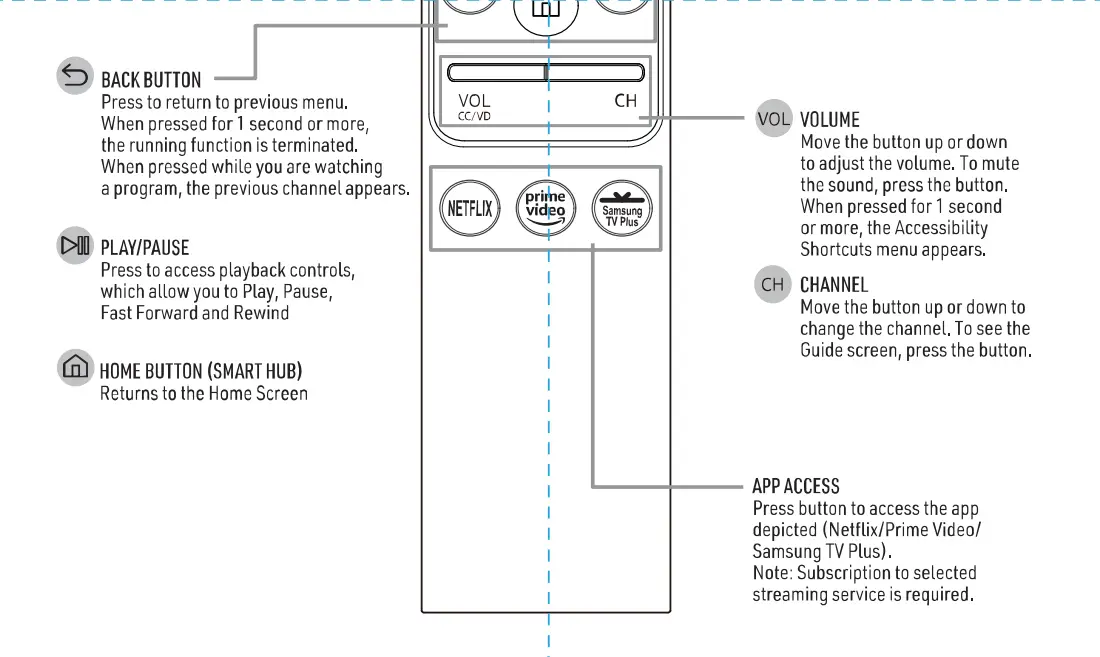 BACK BUTTON
Press to return to previous menu. When pressed for 1 second or more, the running function is terminated. When pressed while you are watching a program, the previous channel appears.

PLAY/PAUSE
Press to access playback controls, which allow you to Play, Pause, Fast Forward and Rewind

HOME BUTTON (SMART HUB)
Returns to the Home Screen

VOL
CC/VD
CH

NETFLIX
prime video
Samsung TV Plus

VOL VOLUME
Move the button up or down to adjust the volume. To mute the sound, press the button. When pressed for 1 second or more, the Accessibility Shortcuts menu appears.

CH CHANNEL
Move the button up or down to change the channel. To see the Guide screen, press the button.

APP ACCESS
Press button to access the app depicted (Netflix/Prime Video/ Samsung TV Plus).
Note: Subscription to selected streaming service is required.