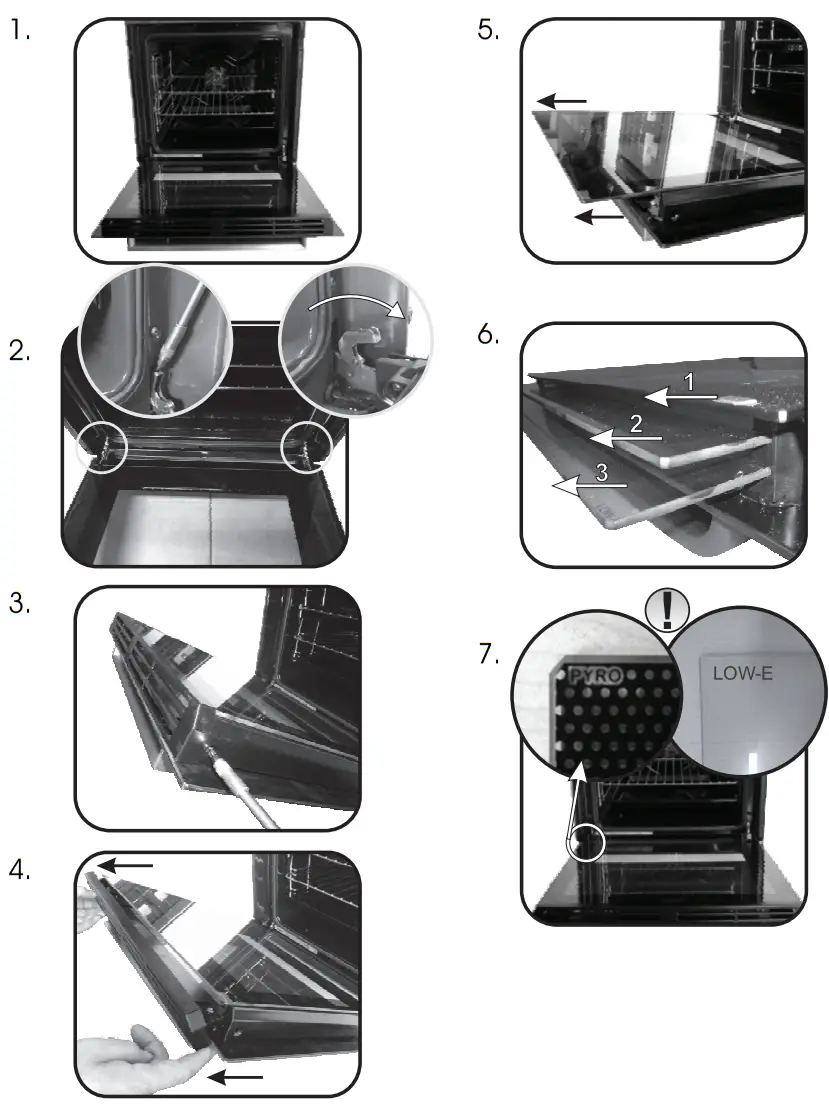 1.

2.

3.

4.

5.

6.
1
2
3

7.
!
PYRO
LOW-E