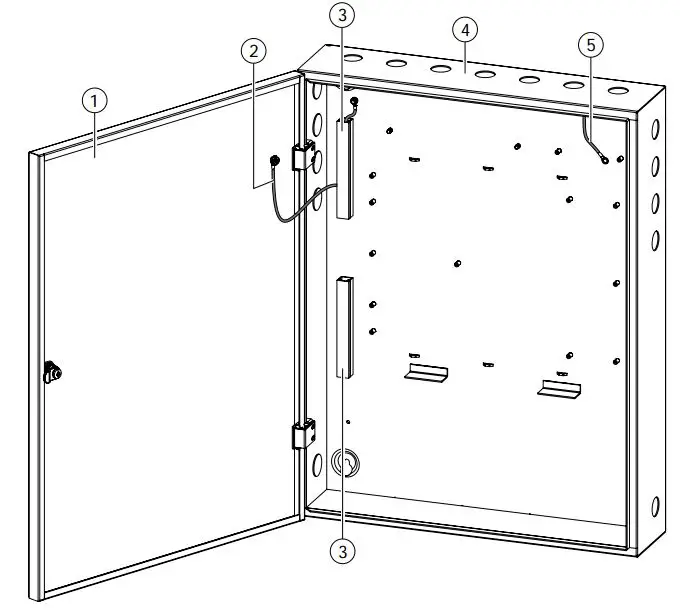 1
2
3
4
5
3