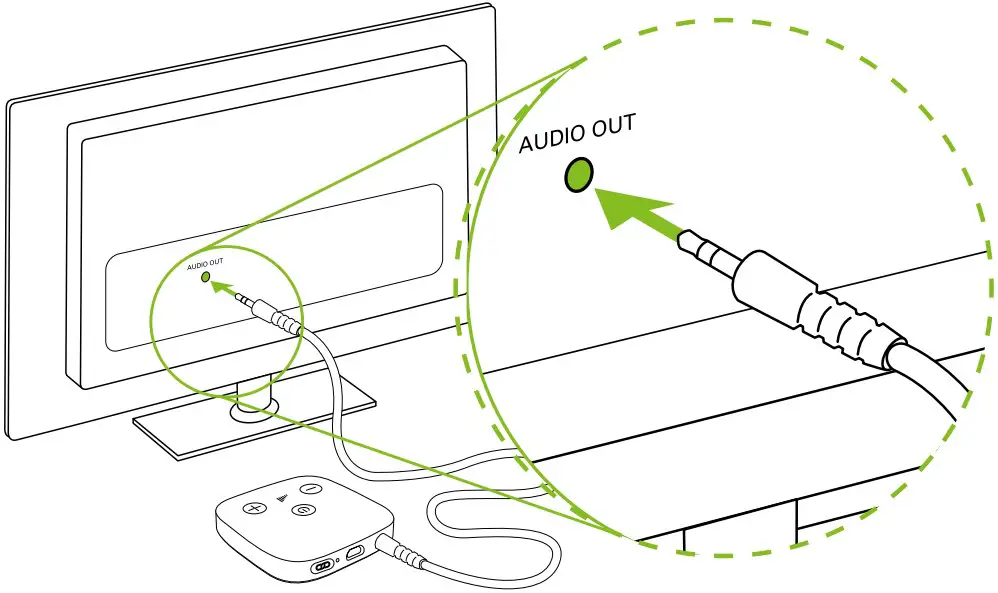 AUDIO OUT

AUDIO OUT