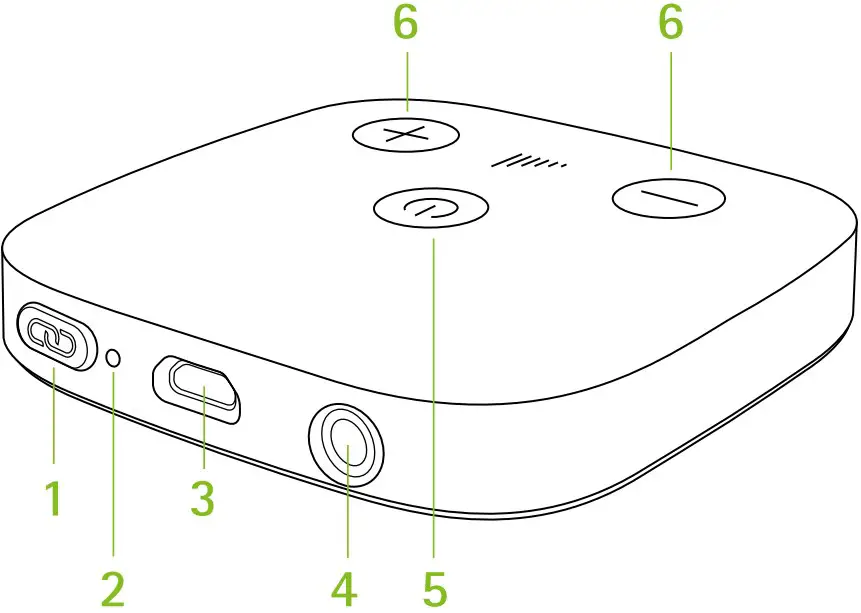 6
6
1
2
3
4
5