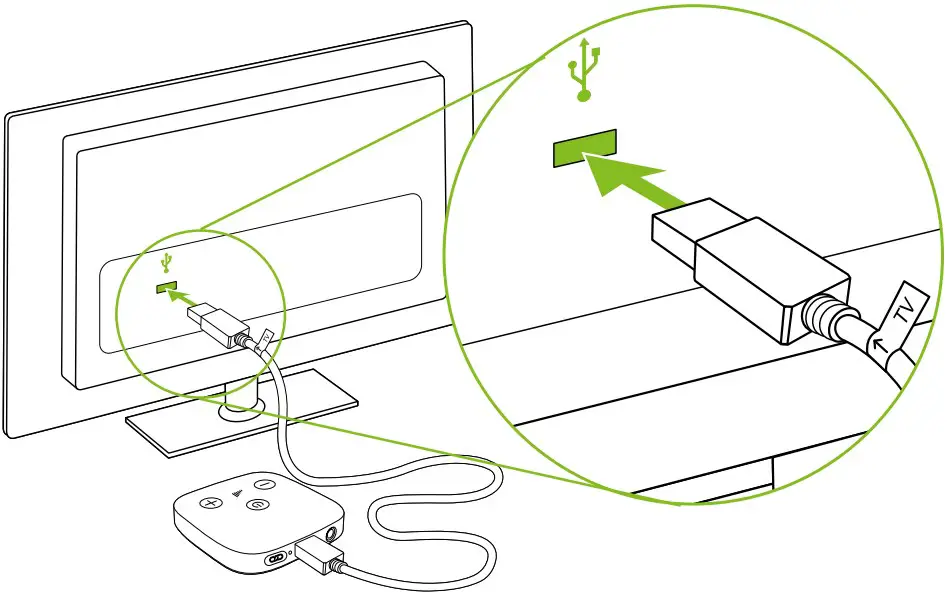 TV