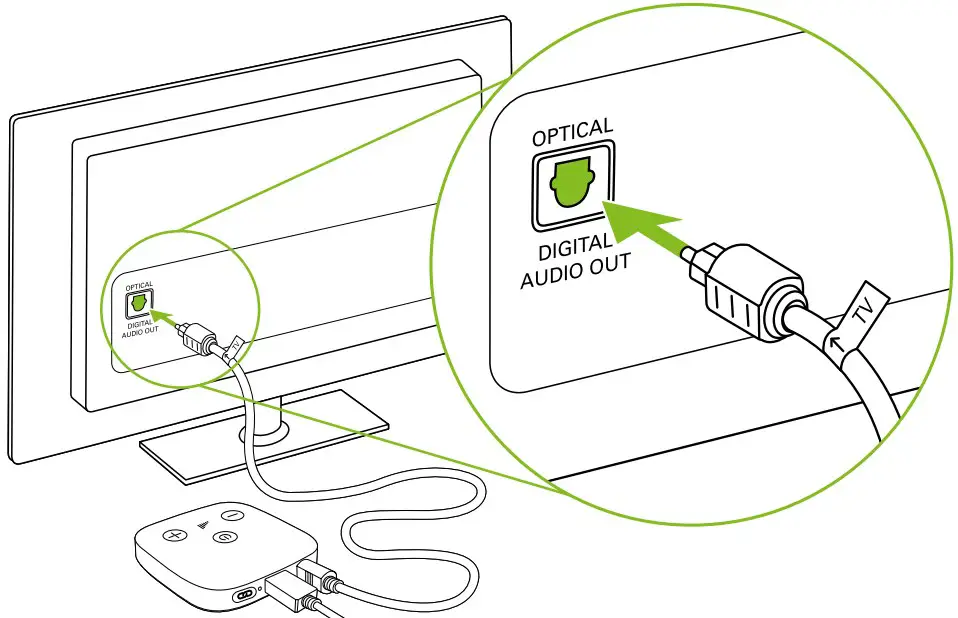 OPTICAL
DIGITAL AUDIO OUT
TV
OPTICAL
DIGITAL AUDIO OUT
TV