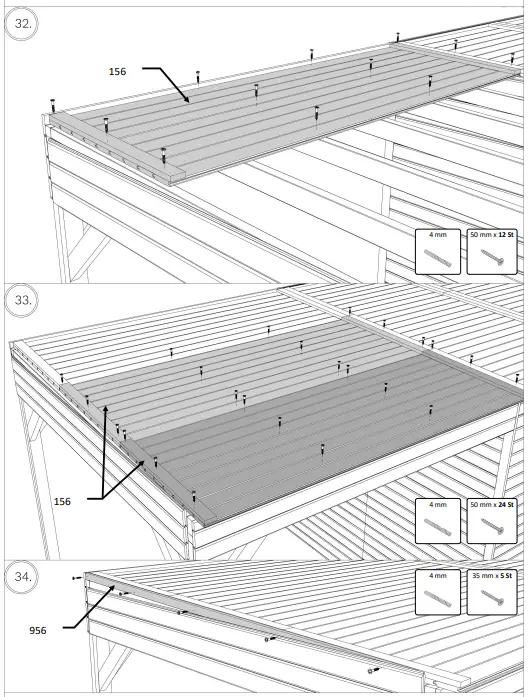 32.

156

4 mm

50 mm x 12 St

33.

156

4 mm

50 mm x 24 St

34.

956

4 mm

35 mm x 5 St