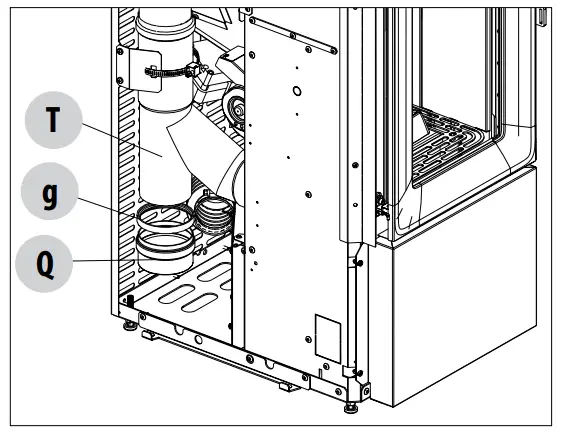 T

g

Q