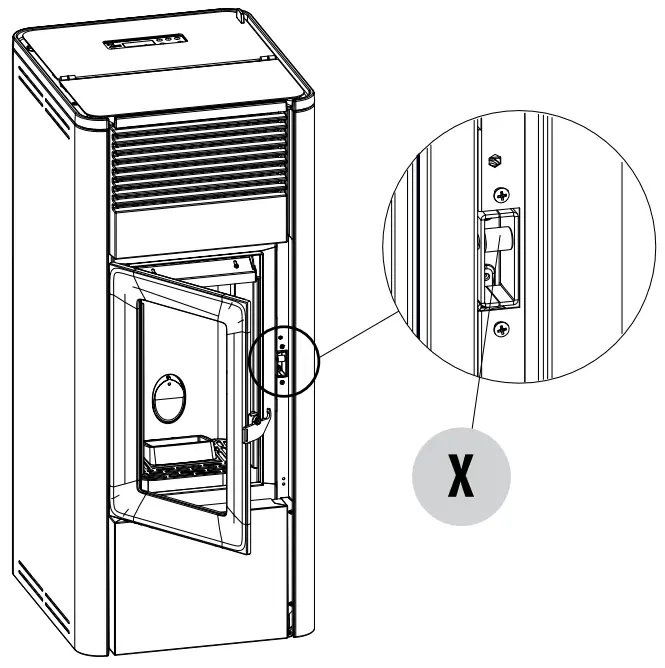 X