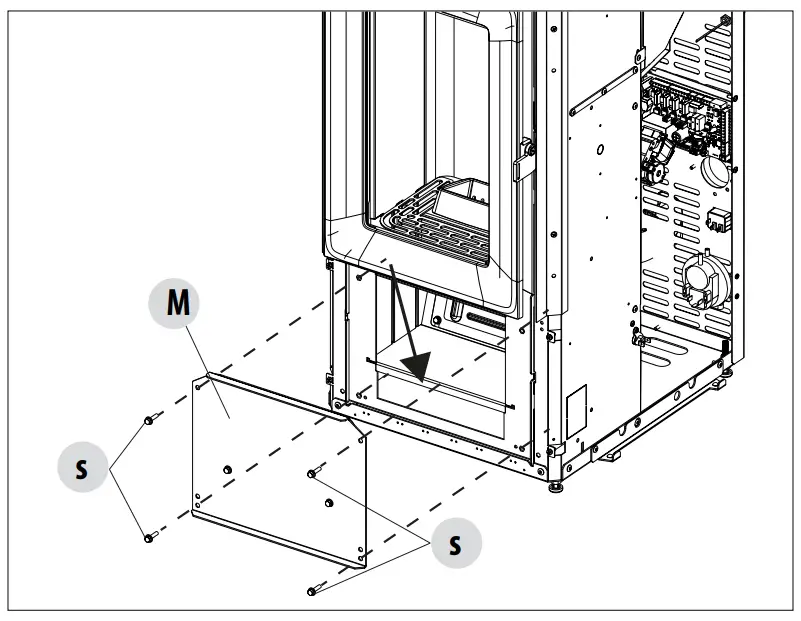 M

S

S