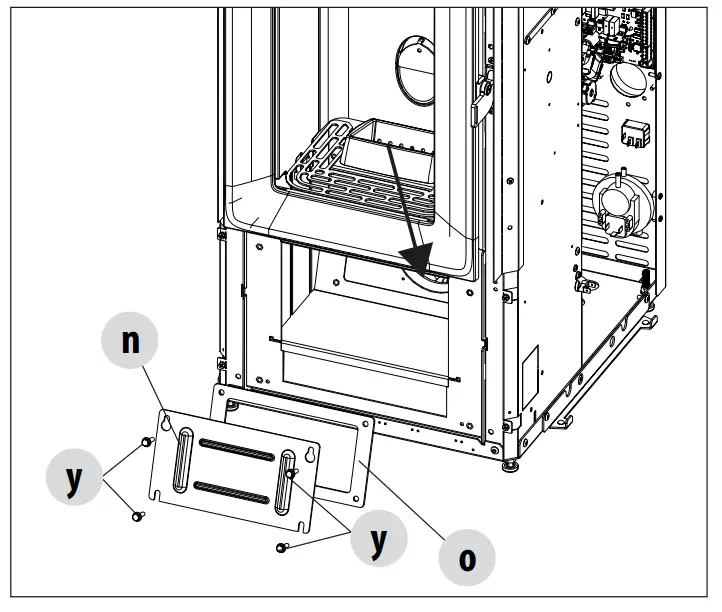 n
y
y
o