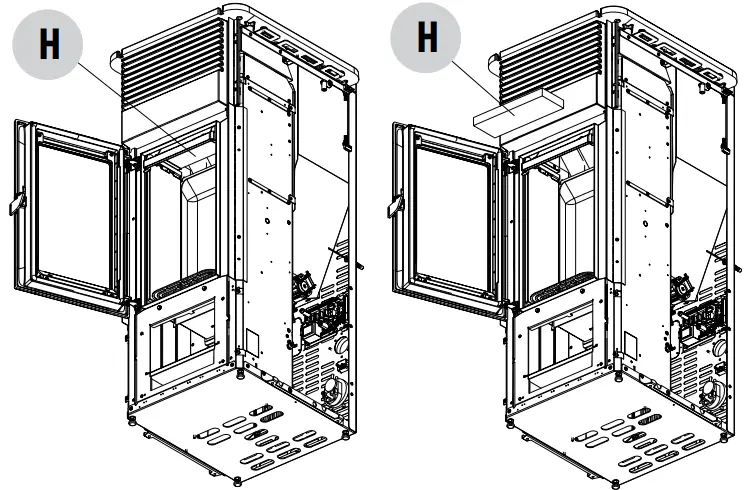 H

H