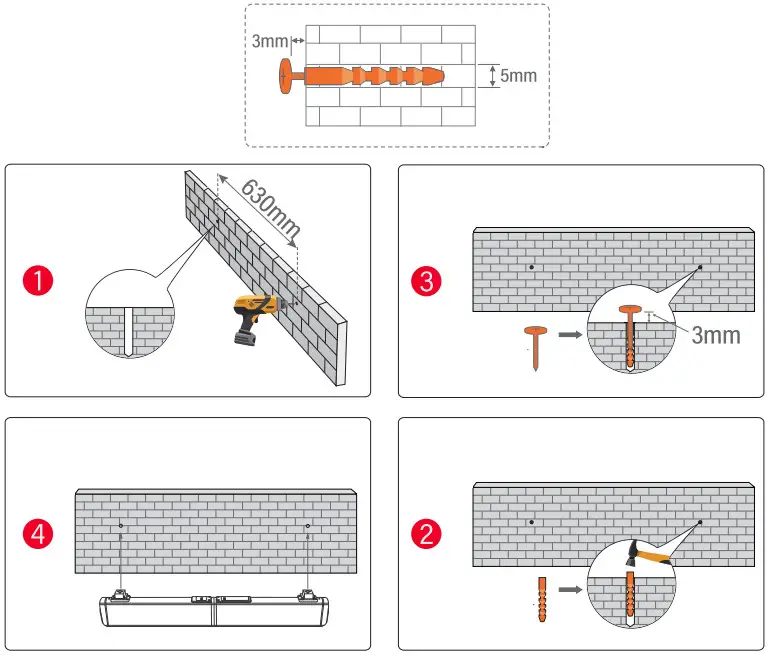 3mm

5mm

1

630mm

3

3mm

4

2