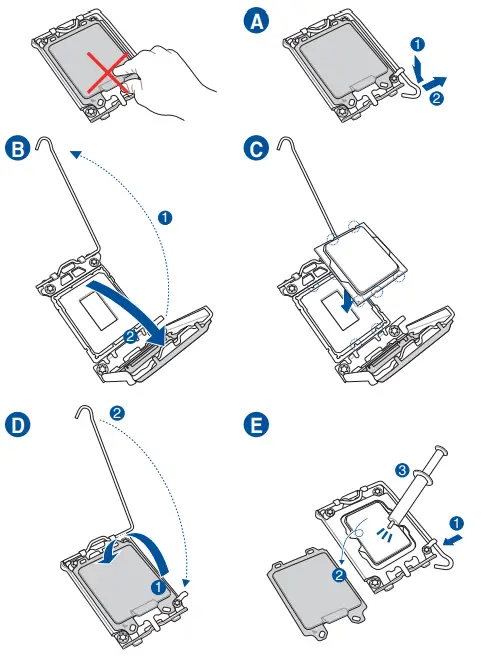 A
1
2
B
1
2
C
D
2
1
E
3
1
2