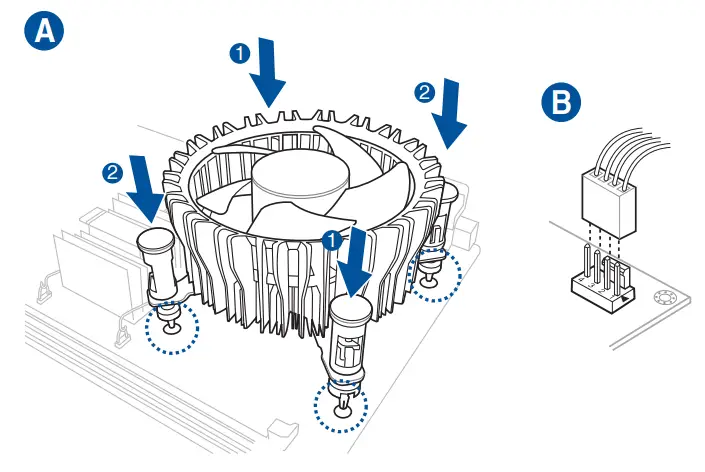 A
1
2
2
1
B