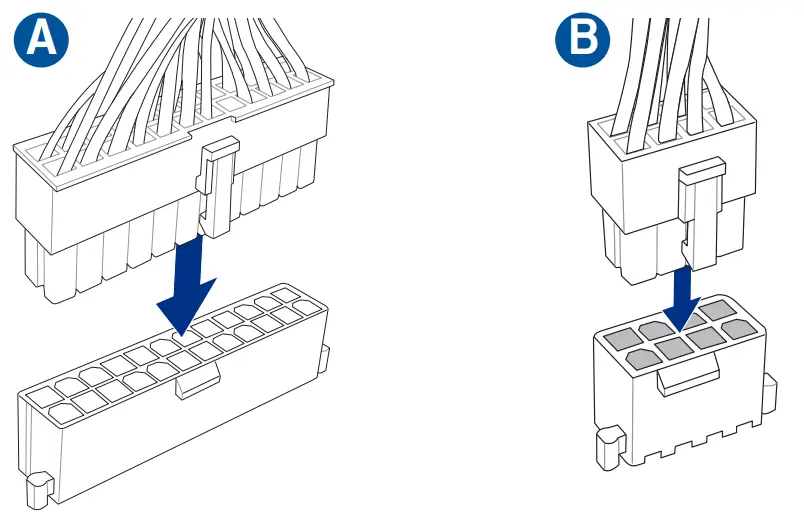 A

B