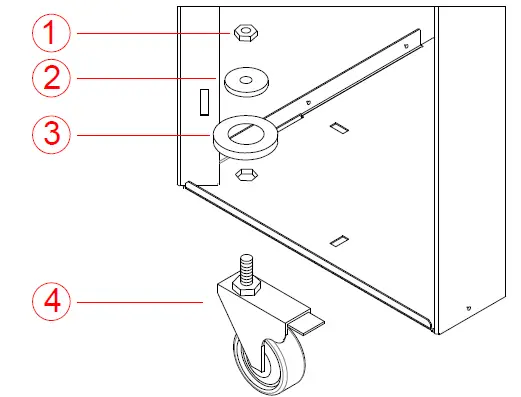 1
2
3
4