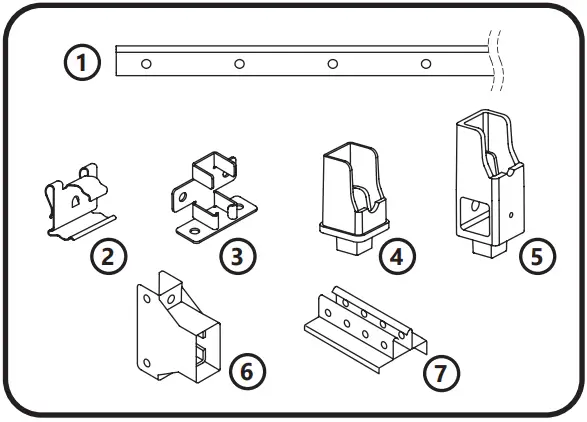 1
2
3
4
5
6
7