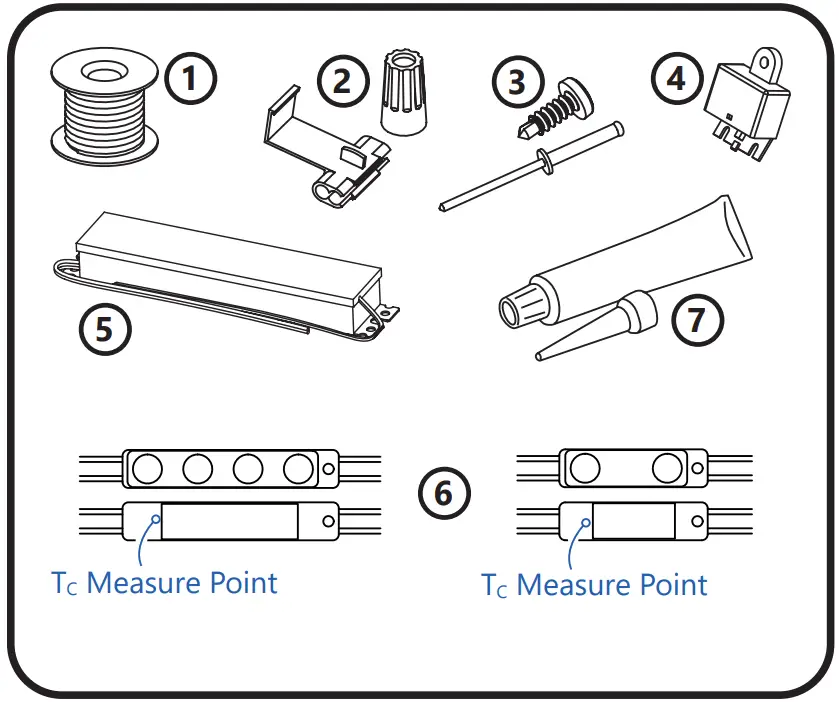 1

2

3

4

5

7

6

$T_C$ Measure Point

$T_C$ Measure Point