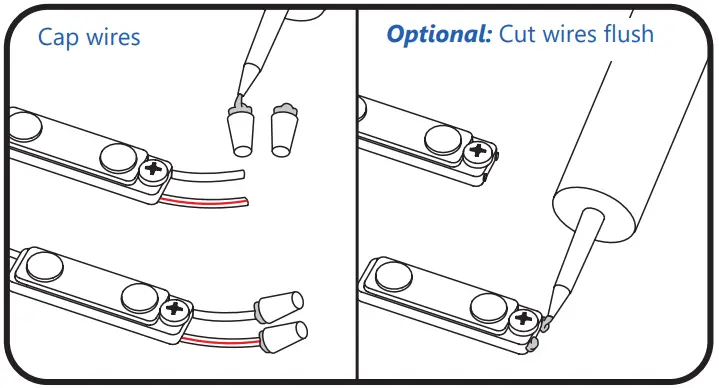 Cap wires

Optional: Cut wires flush