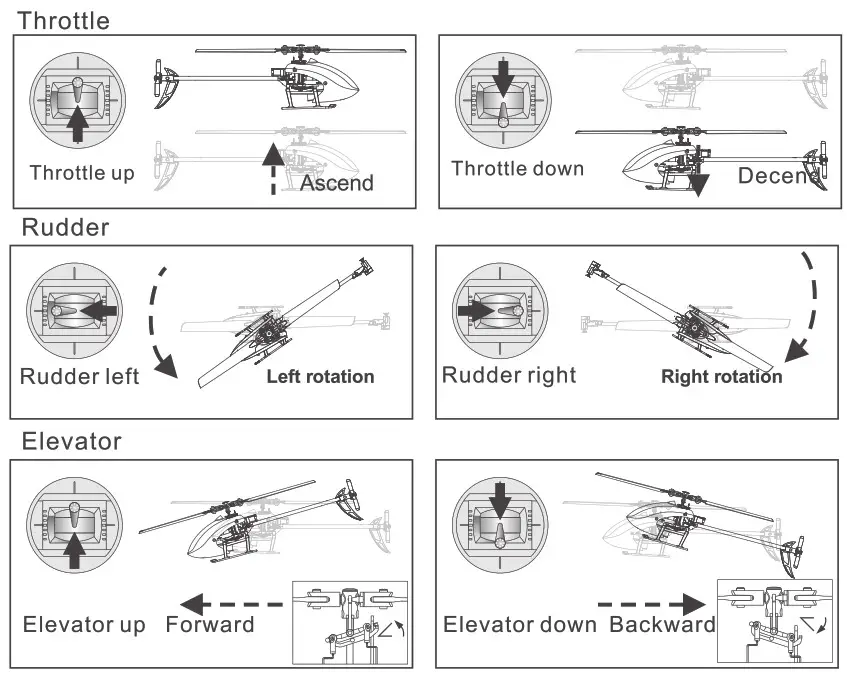 Throttle

Throttle up

Ascend

Throttle down

Decend

Rudder

Rudder left

Left rotation

Rudder right

Right rotation

Elevator

Elevator up

Forward

Elevator down

Backward