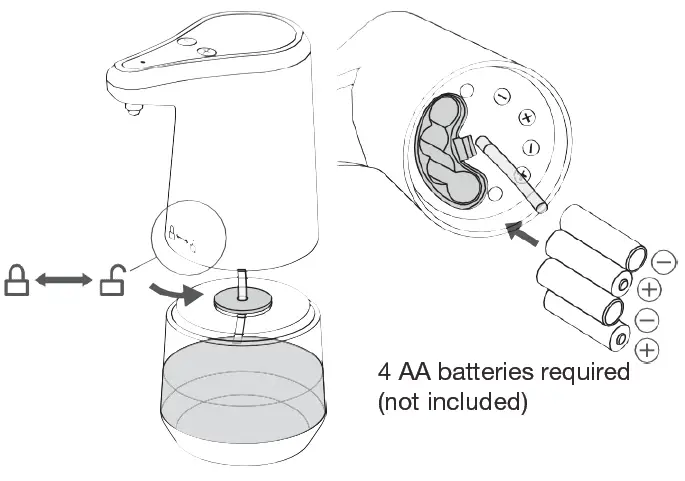 4 AA batteries required (not included)