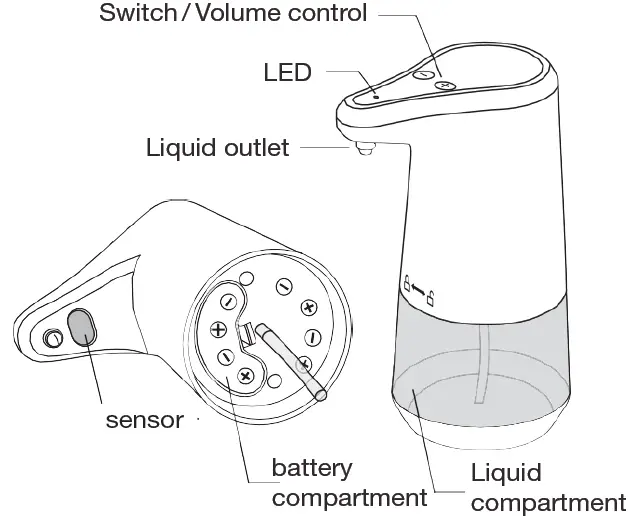 Switch / Volume control

LED

Liquid outlet

sensor

battery compartment

Liquid compartment