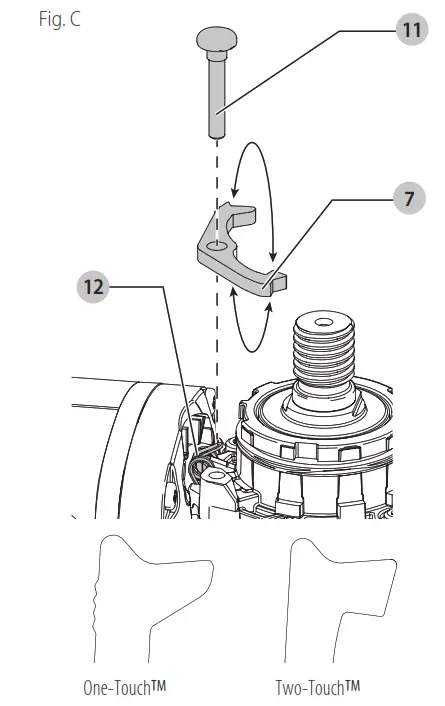 Fig. C

11

7

12

One-Touch™

Two-Touch™