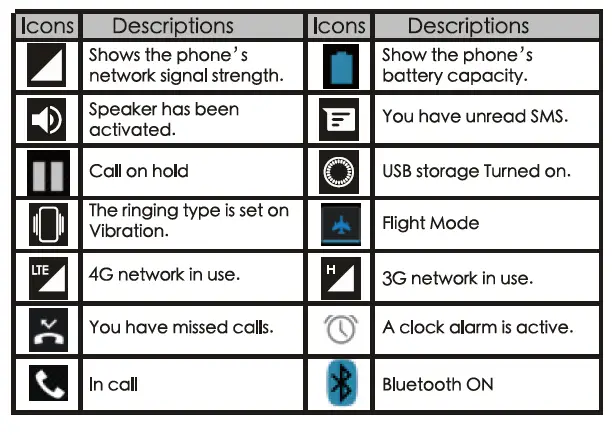 | Icons | Descriptions | Icons | Descriptions |
|---|---|---|---|
| | Shows the phone's network signal strength. | | Show the phone's battery capacity. |
| | Speaker has been activated. | | You have unread SMS. |
| | Call on hold | | USB storage Turned on. |
| | The ringing type is set on Vibration. | | Flight Mode |
| LTE | 4G network in use. | H | 3G network in use. |
| | You have missed calls. | | A clock alarm is active. |
| | In call | | Bluetooth ON |